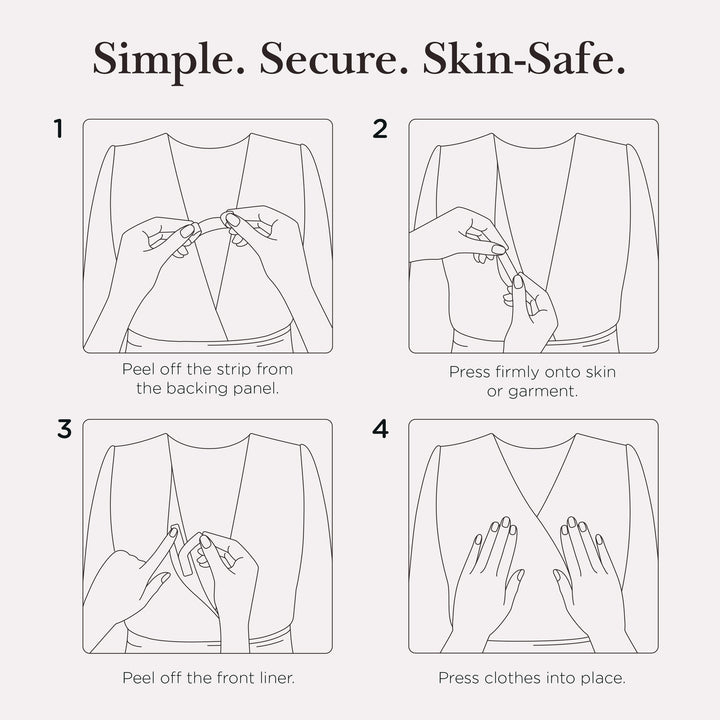 Simple. Secure. Skin-Safe.

1

Peel off the strip from the backing panel.

2

Press firmly onto skin or garment.

3

Peel off the front liner.

4

Press clothes into place.