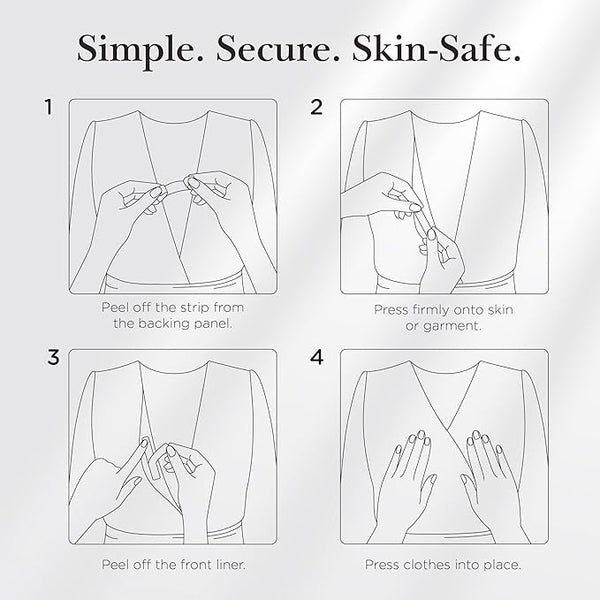 Simple. Secure. Skin-Safe.

1

Peel off the strip from the backing panel.

2

Press firmly onto skin or garment.

3

Peel off the front liner.

4

Press clothes into place.